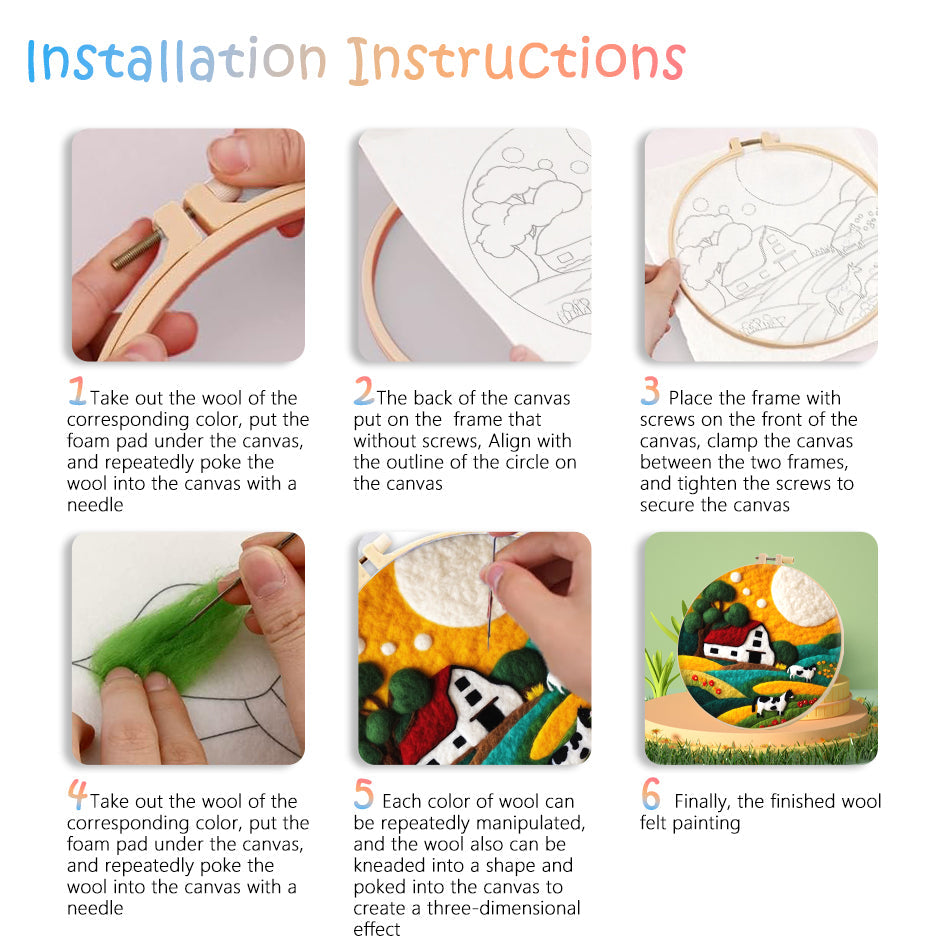 Installation Instructions

1 Take out the wool of the corresponding color, put the foam pad under the canvas, and repeatedly poke the wool into the canvas with a needle

2 The back of the canvas put on the  frame that without screws, Align with the outline of the circle on the canvas

3 Place the frame with screws on the front of the canvas, clamp the canvas between the two frames, and tighten the screws to secure the canvas

4 Take out the wool of the corresponding color, put the foam pad under the canvas, and repeatedly poke the wool into the canvas with a needle

5 Each color of wool can be repeatedly manipulated, and the wool also can be kneaded into a shape and poked into the canvas to create a three-dimensional effect

6 Finally, the finished wool felt painting