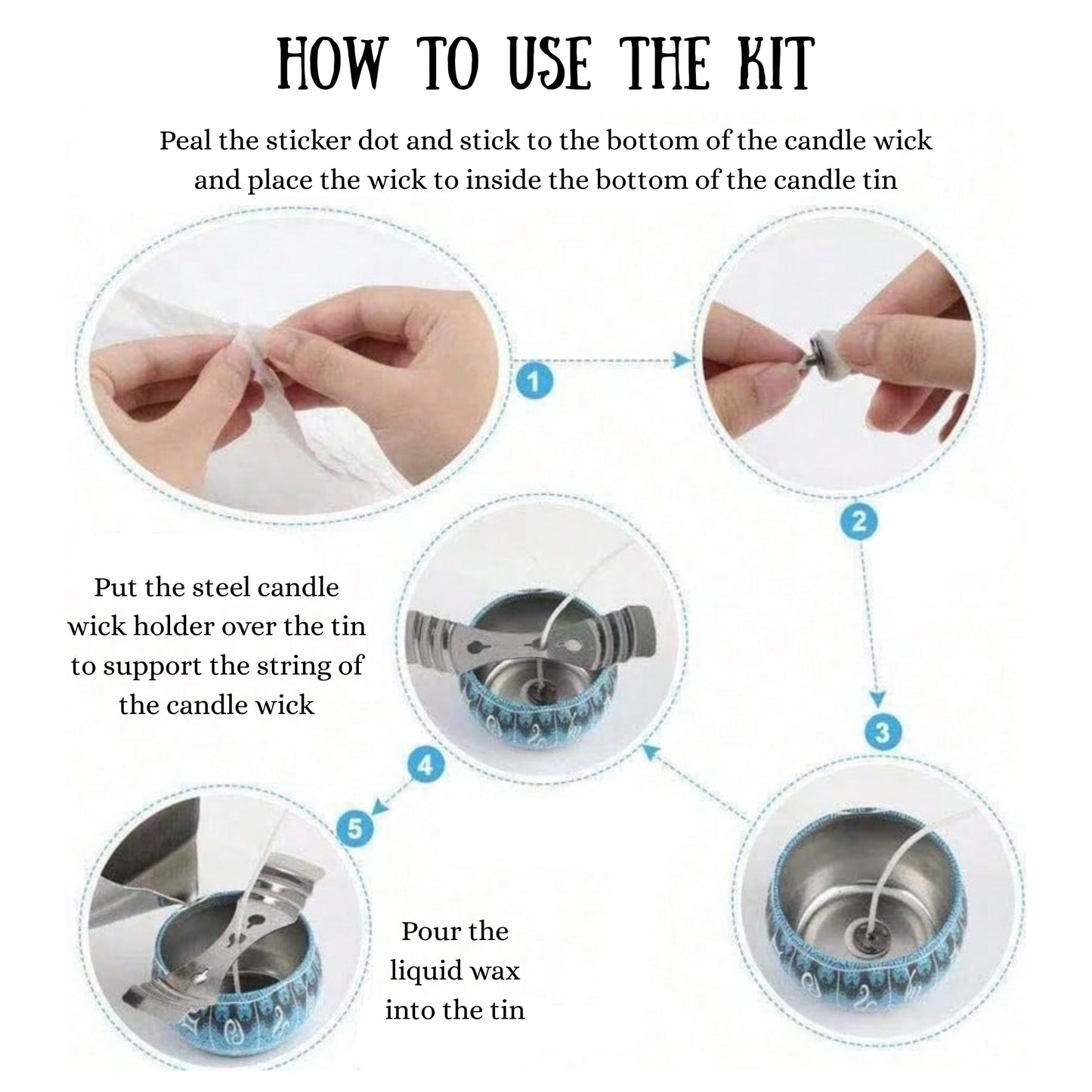 HOW TO USE THE KIT

Peal the sticker dot and stick to the bottom of the candle wick and place the wick to inside the bottom of the candle tin

1

2

Put the steel candle wick holder over the tin to support the string of the candle wick

3

4

5

Pour the liquid wax into the tin