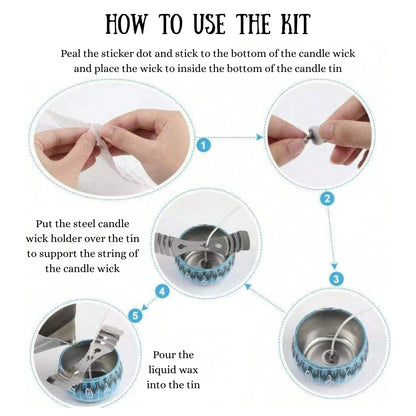 HOW TO USE THE KIT

Peal the sticker dot and stick to the bottom of the candle wick and place the wick to inside the bottom of the candle tin

1

2

Put the steel candle wick holder over the tin to support the string of the candle wick

3

4

5

Pour the liquid wax into the tin