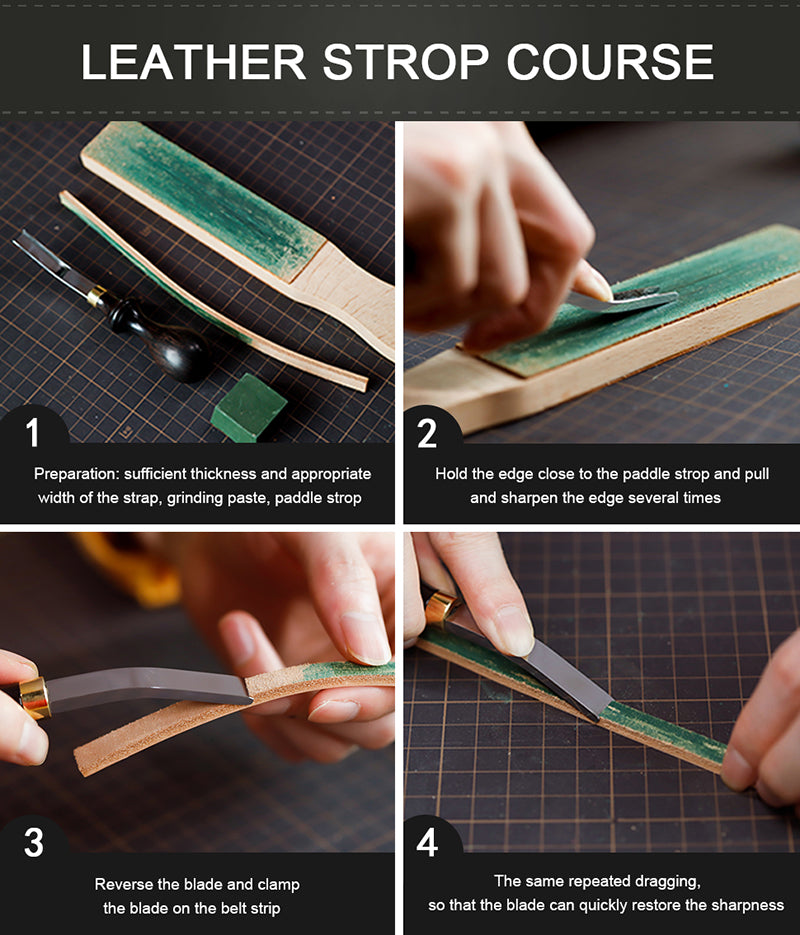 LEATHER STROP COURSE

1

Preparation: sufficient thickness and appropriate width of the strap, grinding paste, paddle strop

2

Hold the edge close to the paddle strop and pull and sharpen the edge several times

3

Reverse the blade and clamp the blade on the belt strip

4

The same repeated dragging, so that the blade can quickly restore the sharpness