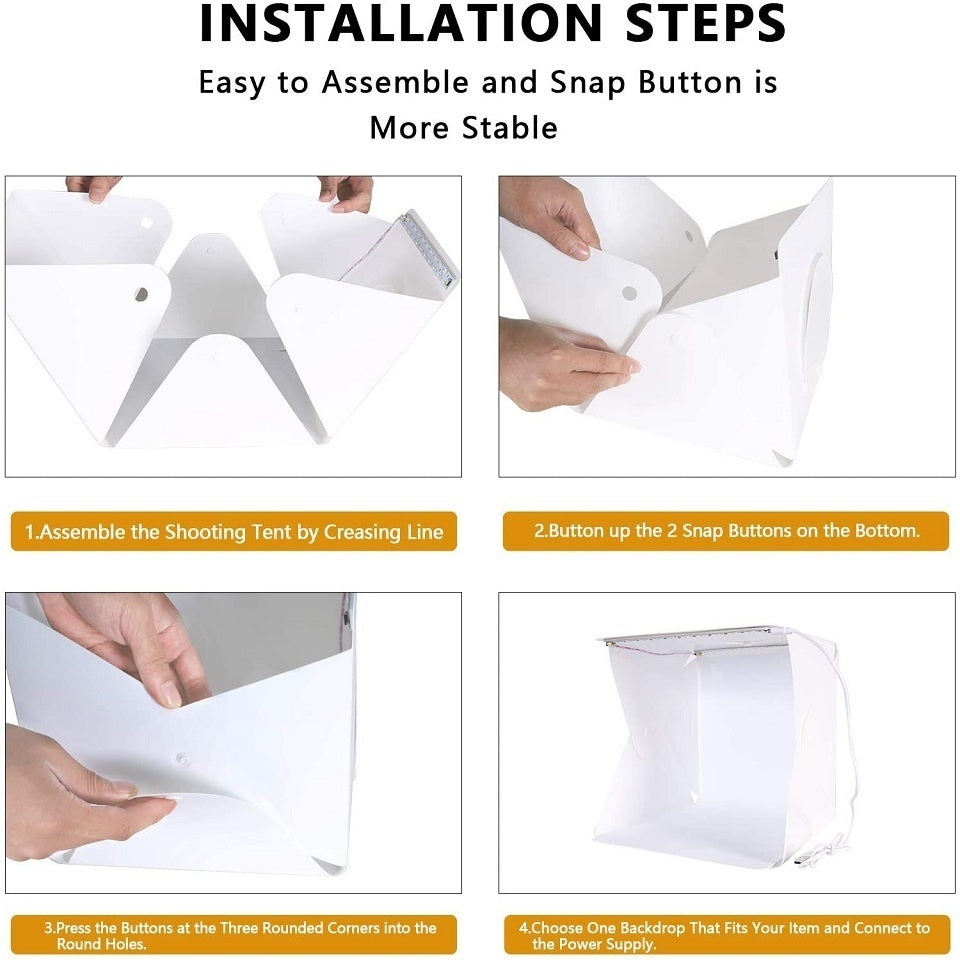 INSTALLATION STEPS

Easy to Assemble and Snap Button is More Stable

1.Assemble the Shooting Tent by Creasing Line

2.Button up the 2 Snap Buttons on the Bottom.

3.Press the Buttons at the Three Rounded Corners into the Round Holes.

4.Choose One Backdrop That Fits Your Item and Connect to the Power Supply.