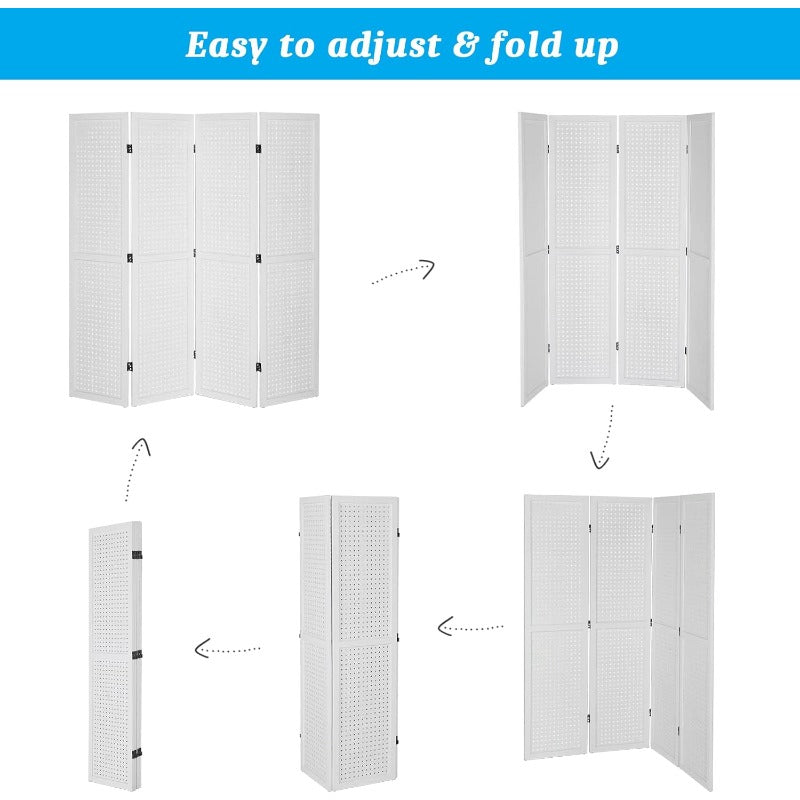 Easy to adjust & fold up