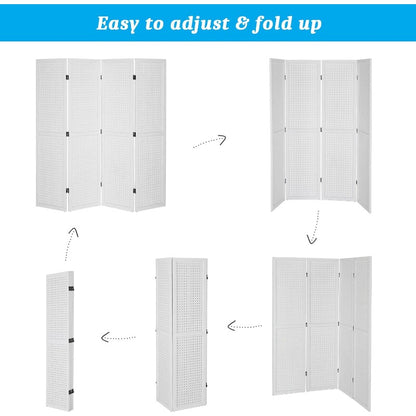 Easy to adjust & fold up