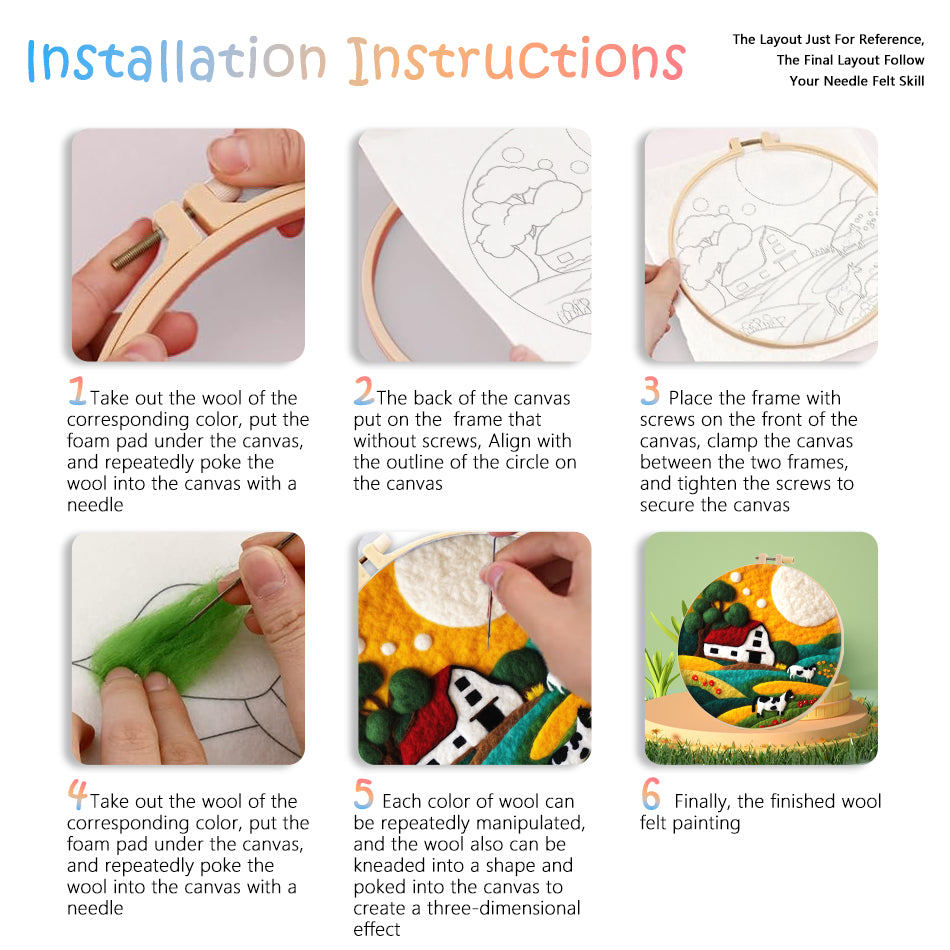 Installation Instructions

The Layout Just For Reference, The Final Layout Follow Your Needle Felt Skill

1 Take out the wool of the corresponding color, put the foam pad under the canvas, and repeatedly poke the wool into the canvas with a needle

2 The back of the canvas put on the frame that without screws, Align with the outline of the circle on the canvas

3 Place the frame with screws on the front of the canvas, clamp the canvas between the two frames, and tighten the screws to secure the canvas

4 Take out the wool of the corresponding color, put the foam pad under the canvas, and repeatedly poke the wool into the canvas with a needle

5 Each color of wool can be repeatedly manipulated, and the wool also can be kneaded into a shape and poked into the canvas to create a three-dimensional effect

6 Finally, the finished wool felt painting