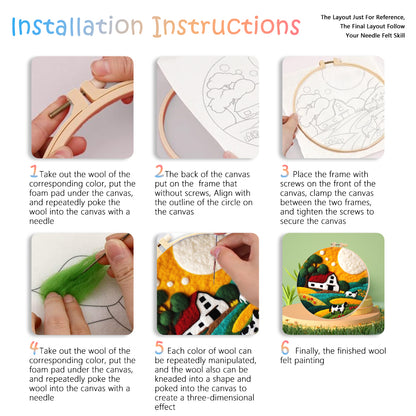 Installation Instructions

The Layout Just For Reference, The Final Layout Follow Your Needle Felt Skill

1 Take out the wool of the corresponding color, put the foam pad under the canvas, and repeatedly poke the wool into the canvas with a needle

2 The back of the canvas put on the frame that without screws, Align with the outline of the circle on the canvas

3 Place the frame with screws on the front of the canvas, clamp the canvas between the two frames, and tighten the screws to secure the canvas

4 Take out the wool of the corresponding color, put the foam pad under the canvas, and repeatedly poke the wool into the canvas with a needle

5 Each color of wool can be repeatedly manipulated, and the wool also can be kneaded into a shape and poked into the canvas to create a three-dimensional effect

6 Finally, the finished wool felt painting