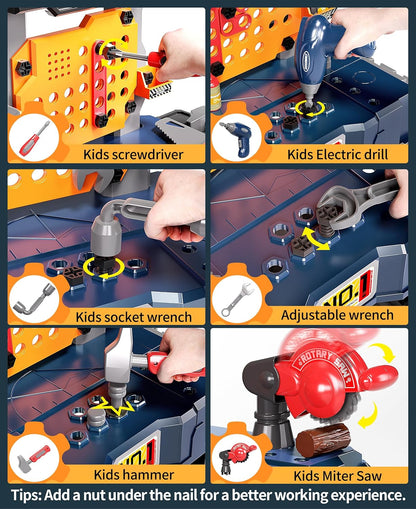 Kids screwdriver

Kids Electric drill

Kids socket wrench

NO.1

Adjustable wrench

NO.1

Kids hammer

ROTARY SAW

Kids Miter Saw

Tips: Add a nut under the nail for a better working experience.