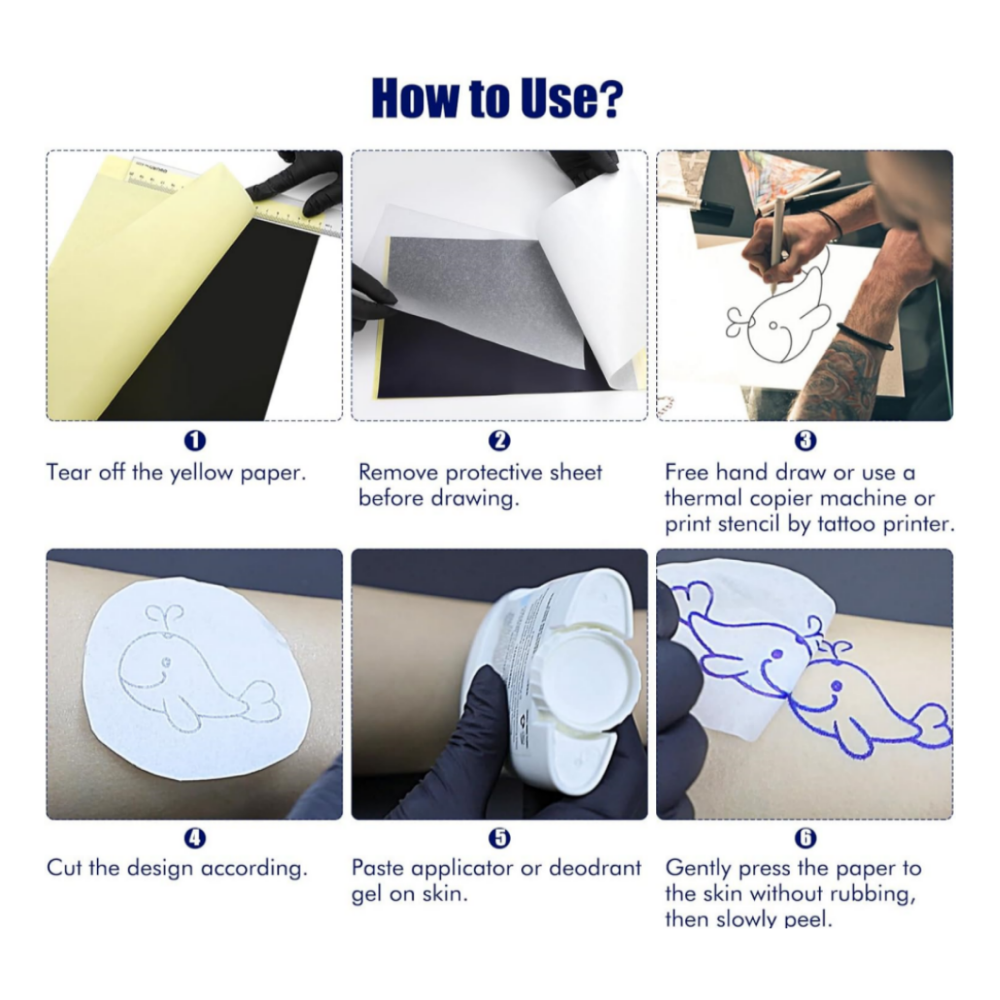 How to Use?

1
Tear off the yellow paper.

2
Remove protective sheet before drawing.

3
Free hand draw or use a thermal copier machine or print stencil by tattoo printer.

4
Cut the design according.

5
Paste applicator or deodrant gel on skin.

6
Gently press the paper to the skin without rubbing, then slowly peel.