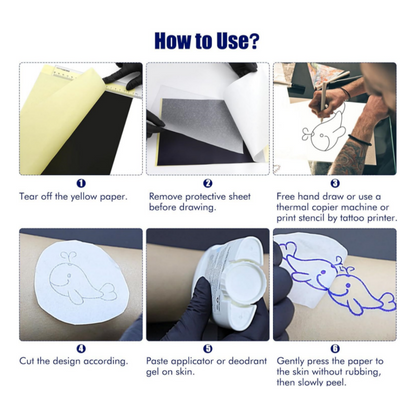 How to Use?

1
Tear off the yellow paper.

2
Remove protective sheet before drawing.

3
Free hand draw or use a thermal copier machine or print stencil by tattoo printer.

4
Cut the design according.

5
Paste applicator or deodrant gel on skin.

6
Gently press the paper to the skin without rubbing, then slowly peel.